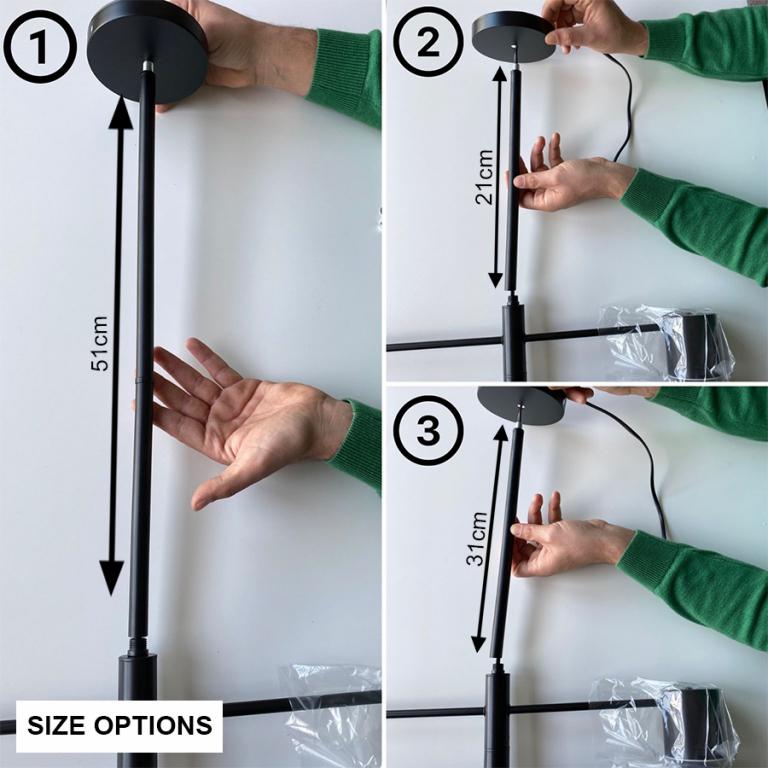 1
51cm
SIZE OPTIONS
2
21cm
3
31cm