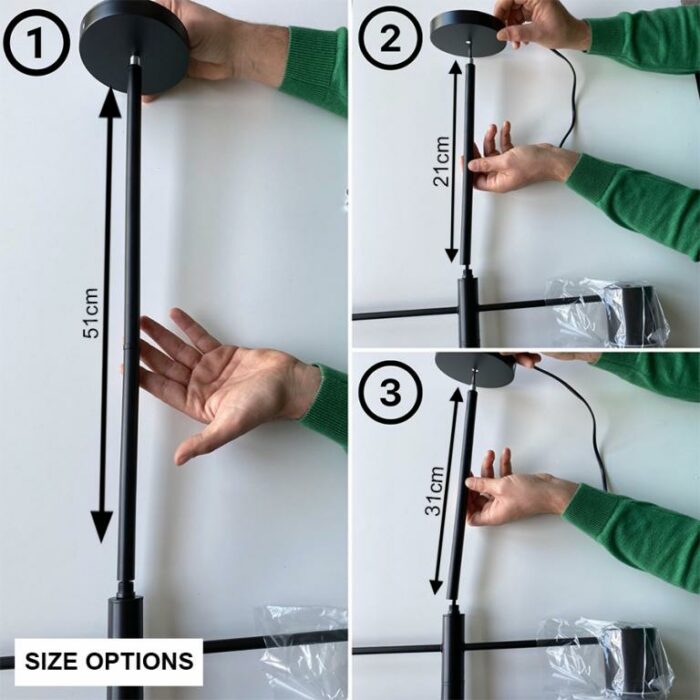 1

51cm

SIZE OPTIONS

2

21cm

3

31cm